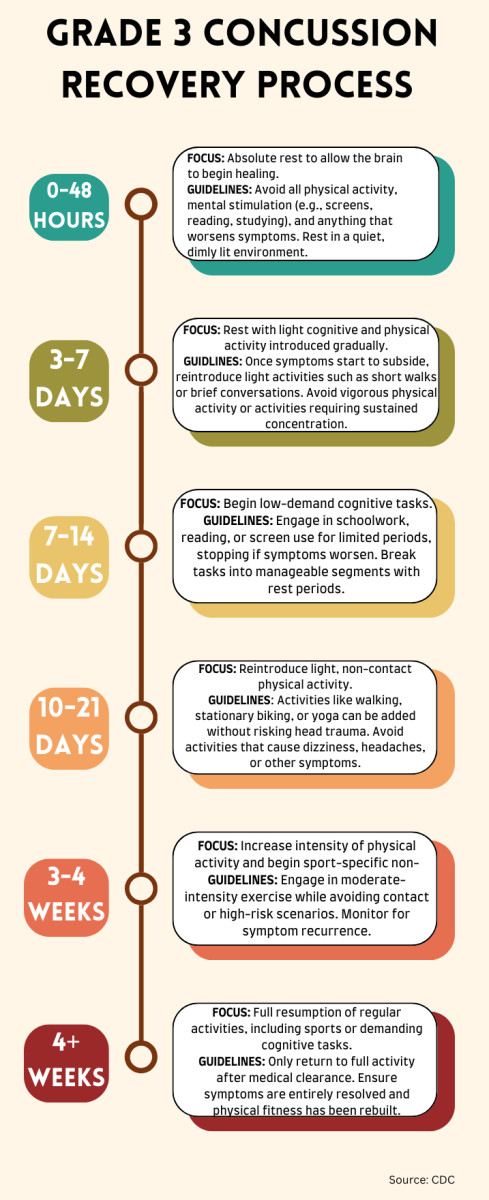 GRADE 3 CONCUSSION RECOVERY PROCESS

0-48 HOURS

FOCUS: Absolute rest to allow the brain to begin healing.
GUIDELINES: Avoid all physical activity, mental stimulation (e.g., screens, reading, studying), and anything that worsens symptoms. Rest in a quiet, dimly lit environment.

3-7 DAYS

FOCUS: Rest with light cognitive and physical activity introduced gradually.
GUIDELINES: Once symptoms start to subside, reintroduce light activities such as short walks or brief conversations. Avoid vigorous physical activity or activities requiring sustained concentration.

7-14 DAYS

FOCUS: Begin low-demand cognitive tasks.
GUIDELINES: Engage in schoolwork, reading, or screen use for limited periods, stopping if symptoms worsen. Break tasks into manageable segments with rest periods.

10-21 DAYS

FOCUS: Reintroduce light, non-contact physical activity.
GUIDELINES: Activities like walking, stationary biking, or yoga can be added without risking head trauma. Avoid activities that cause dizziness, headaches, or other symptoms.

3-4 WEEKS

FOCUS: Increase intensity of physical activity and begin sport-specific non-
GUIDELINES: Engage in moderate-intensity exercise while avoiding contact or high-risk scenarios. Monitor for symptom recurrence.

4+ WEEKS

FOCUS: Full resumption of regular activities, including sports or demanding cognitive tasks.
GUIDELINES: Only return to full activity after medical clearance. Ensure symptoms are entirely resolved and physical fitness has been rebuilt.

Source: CDC