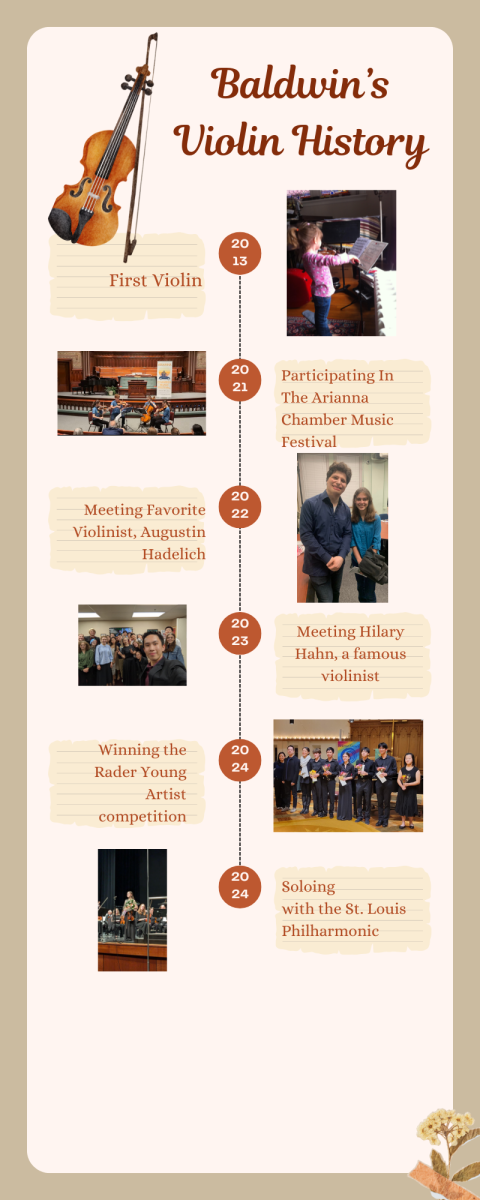 Baldwin's Violin History

2013

First Violin

2021

Participating In The Arianna Chamber Music Festival

2022

Meeting Favorite Violinist, Augustin Hadelich

2023

Meeting Hilary Hahn, a famous violinist

2024

Winning the Rader Young Artist competition

2024

Soloing with the St. Louis Philharmonic