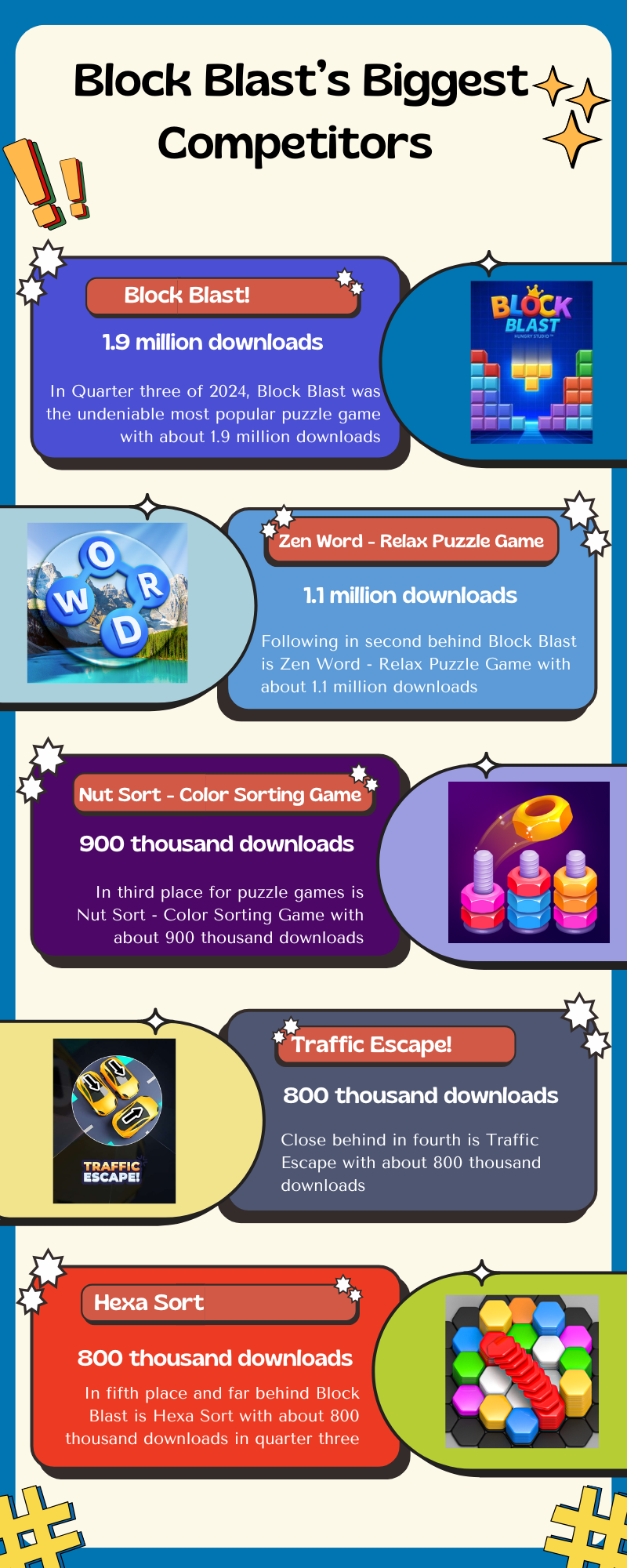 Block Blast's Biggest Competitors

Block Blast!

1.9 million downloads

In Quarter three of 2024, Block Blast was the undeniable most popular puzzle game with about 1.9 million downloads

BLOCK BLAST
HUNGRY STUDIO

WORD

Zen Word - Relax Puzzle Game

1.1 million downloads

Following in second behind Block Blast is Zen Word - Relax Puzzle Game with about 1.1 million downloads

Nut Sort - Color Sorting Game

900 thousand downloads

In third place for puzzle games is Nut Sort - Color Sorting Game with about 900 thousand downloads

TRAFFIC ESCAPE!

Traffic Escape!

800 thousand downloads

Close behind in fourth is Traffic Escape with about 800 thousand downloads

Hexa Sort

800 thousand downloads

In fifth place and far behind Block Blast is Hexa Sort with about 800 thousand downloads in quarter three